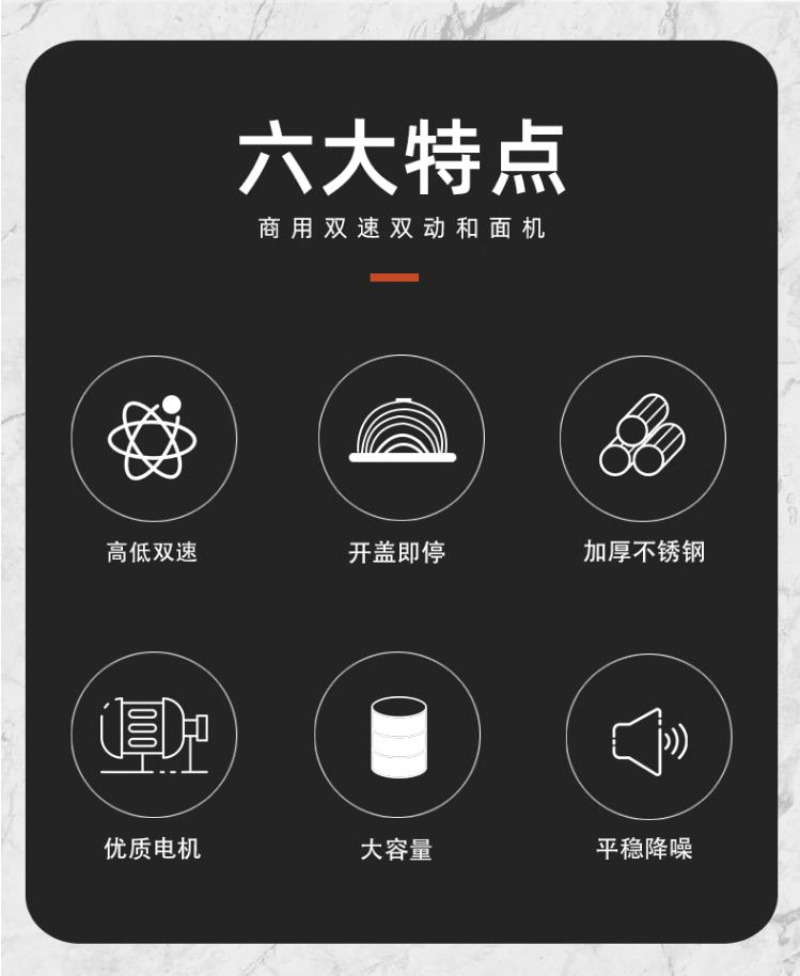 六大特点

商用双速双动和面机

高低双速

开盖即停

加厚不锈钢

优质电机

大容量

平稳降噪